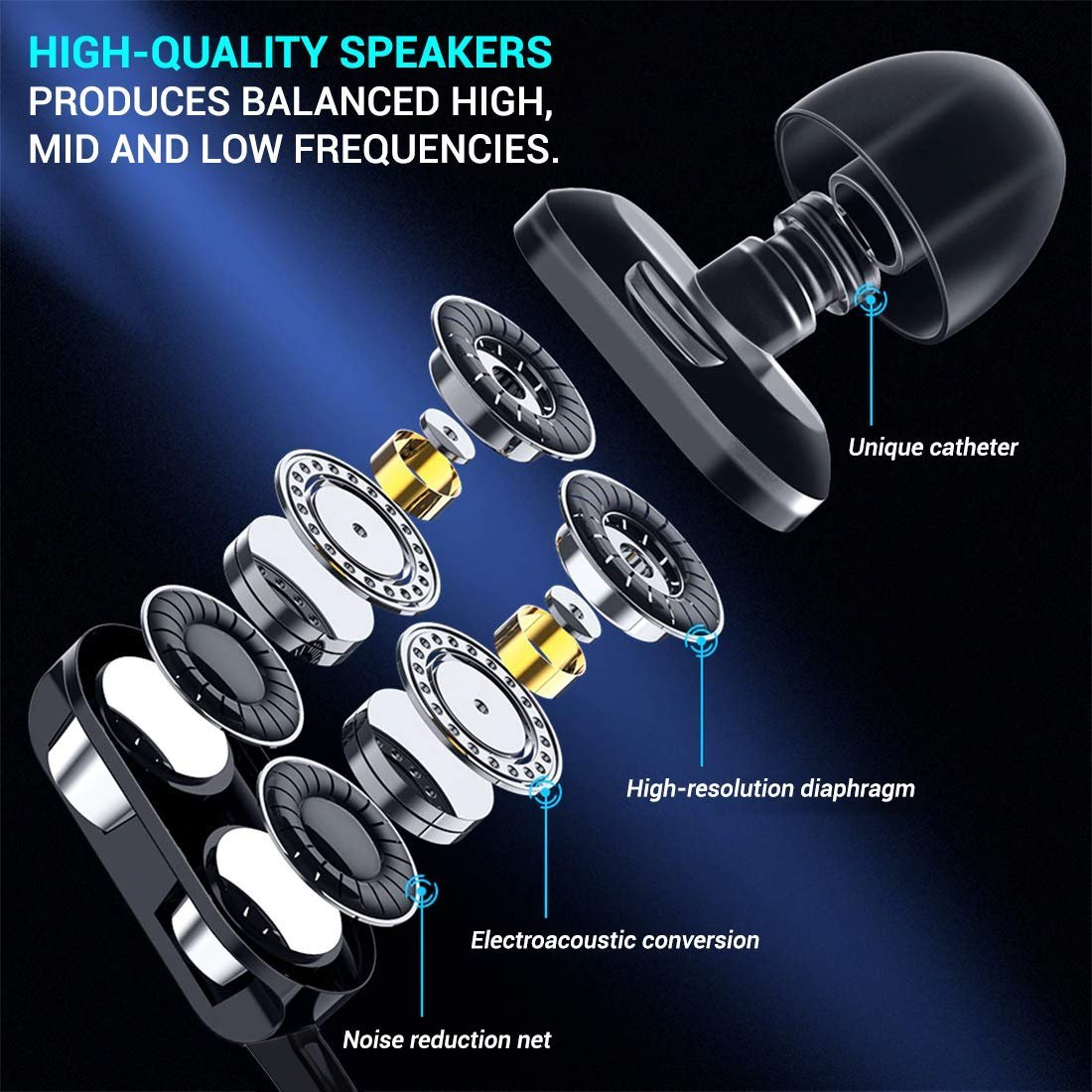 HIGH-QUALITY SPEAKERS
PRODUCES BALANCED HIGH, MID AND LOW FREQUENCIES.

Unique catheter

High-resolution diaphragm

Electroacoustic conversion

Noise reduction net