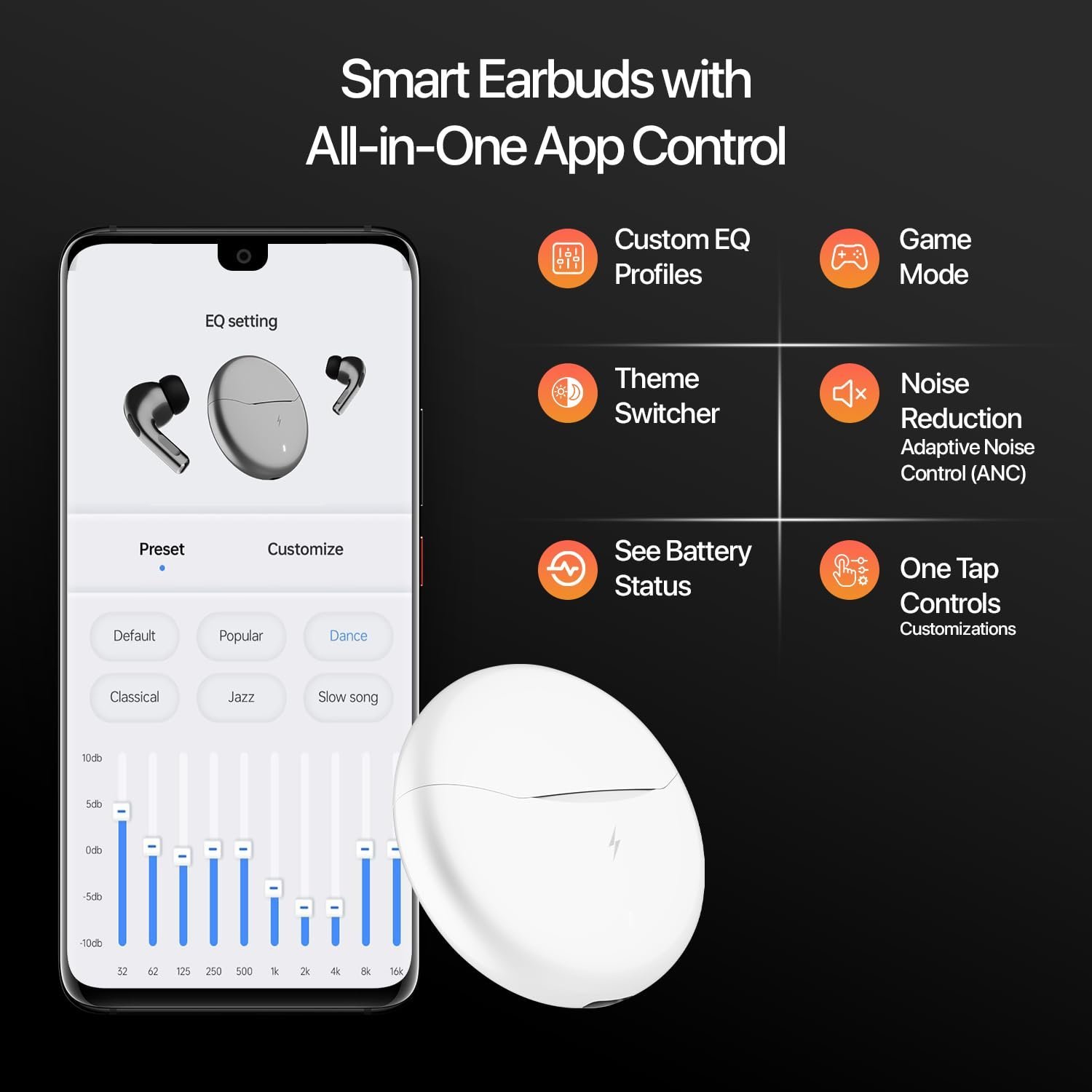 Smart Earbuds with All-in-One App Control

EQ setting

Preset

Customize

Default

Popular

Dance

Classical

Jazz

Slow song

10db

5db

0db

-5db

-10db

32

62

125

250

500

1k

2k

4k

8k

16k

Custom EQ Profiles

Game Mode

Theme Switcher

Noise Reduction
Adaptive Noise Control (ANC)

See Battery Status

One Tap Controls
Customizations