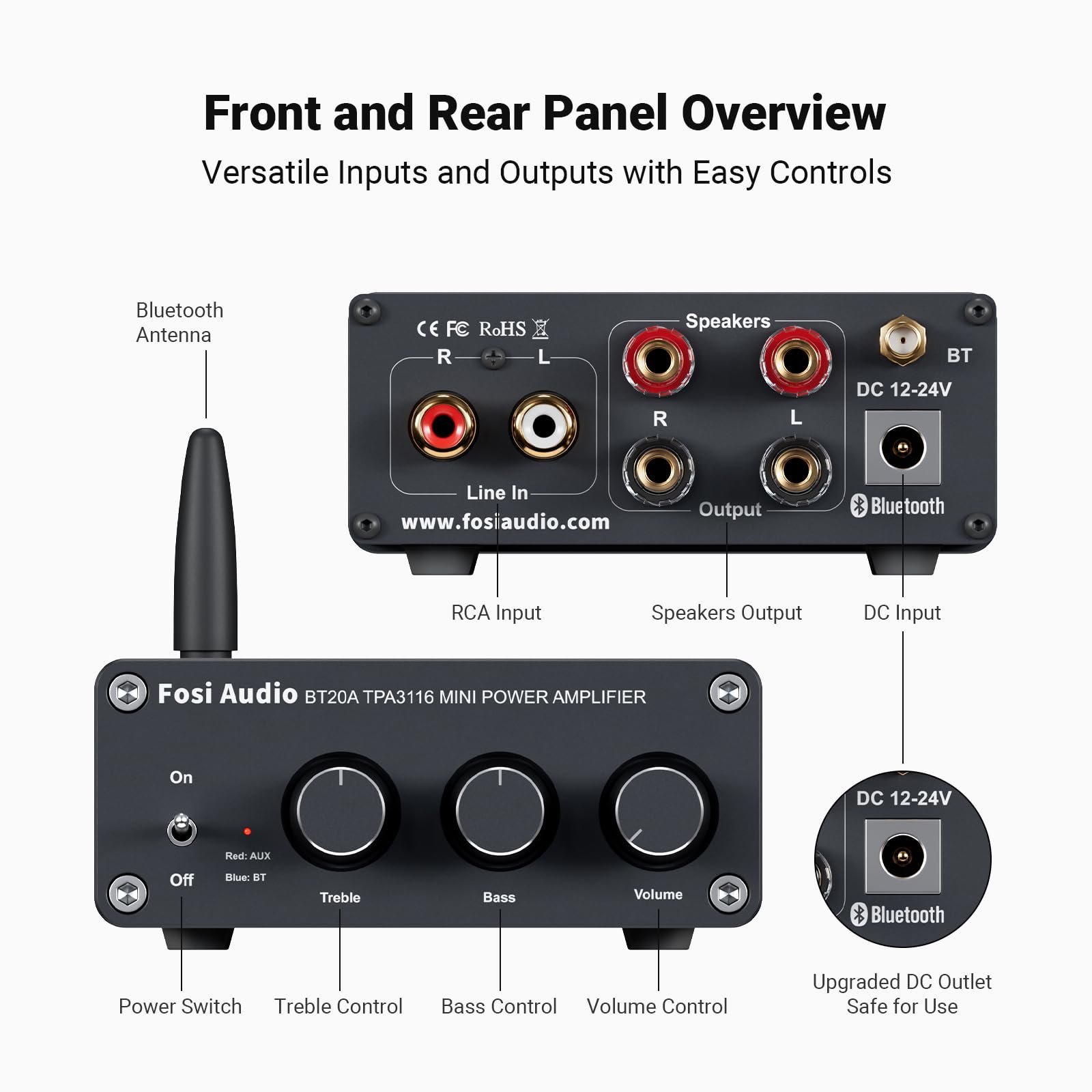 Front and Rear Panel Overview

Versatile Inputs and Outputs with Easy Controls

Bluetooth Antenna

CE FC RoHS

R L

Line In

www.fosiaudio.com

Speakers

R L

Output

BT

DC 12-24V

Bluetooth

RCA Input

Speakers Output

DC Input

Fosi Audio BT20A TPA3116 MINI POWER AMPLIFIER

On

Off

Red: AUX

Blue: BT

Treble

Bass

Volume

DC 12-24V

Bluetooth

Power Switch

Treble Control

Bass Control

Volume Control

Upgraded DC Outlet Safe for Use